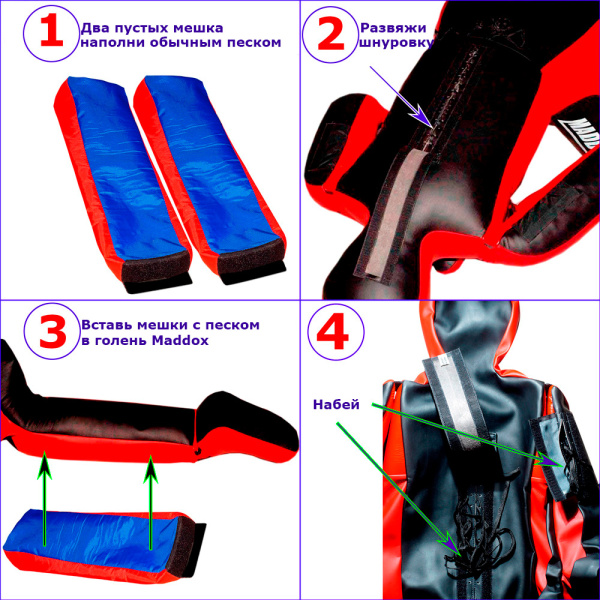 1 Два пустых мешка наполни обычным песком

2 Развяжи шнуровку

3 Вставь мешки с песком в голень Maddox

4 Набей